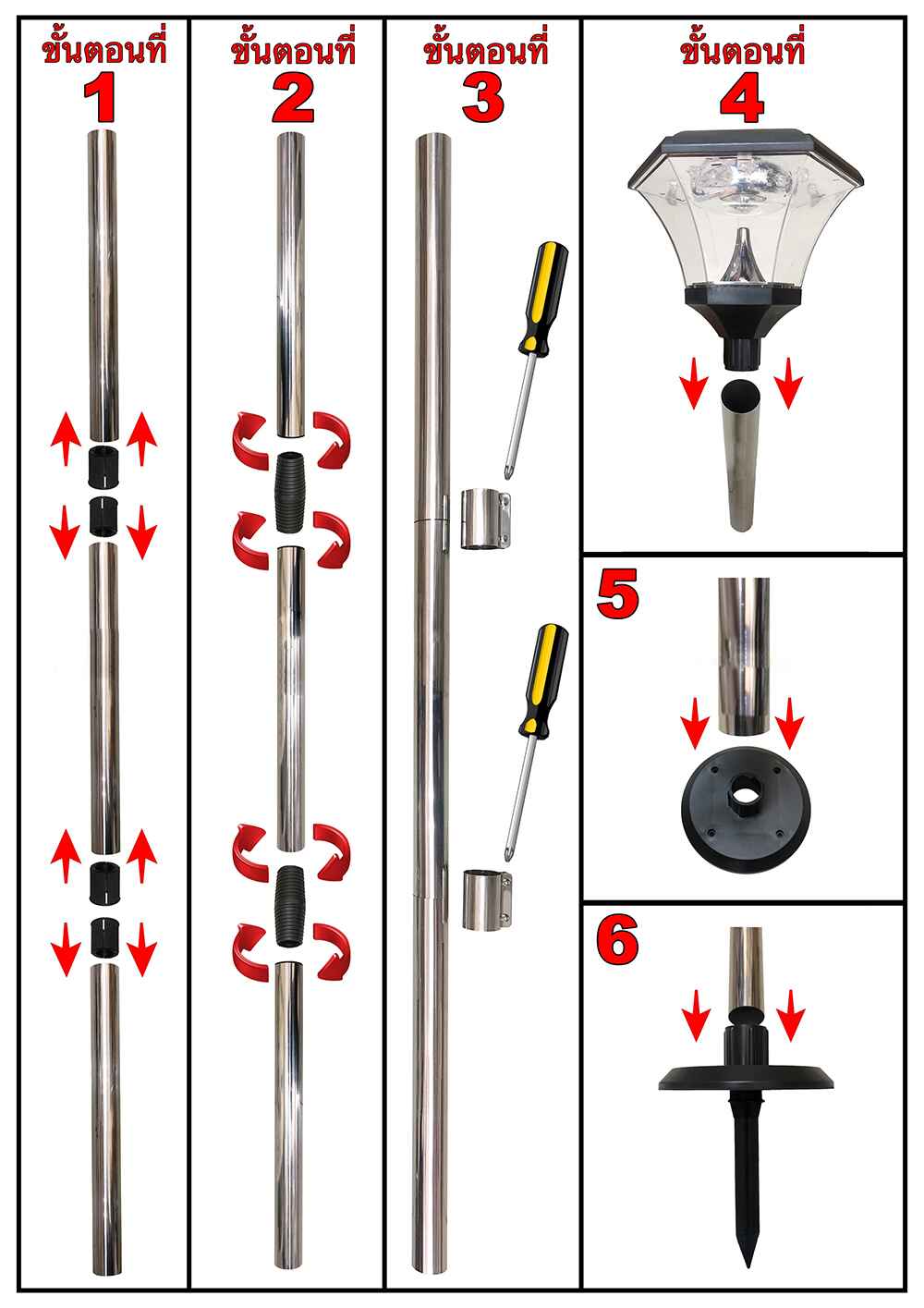 ขั้นตอนที่
1

ขั้นตอนที่
2

ขั้นตอนที่
3

ขั้นตอนที่
4

5

6