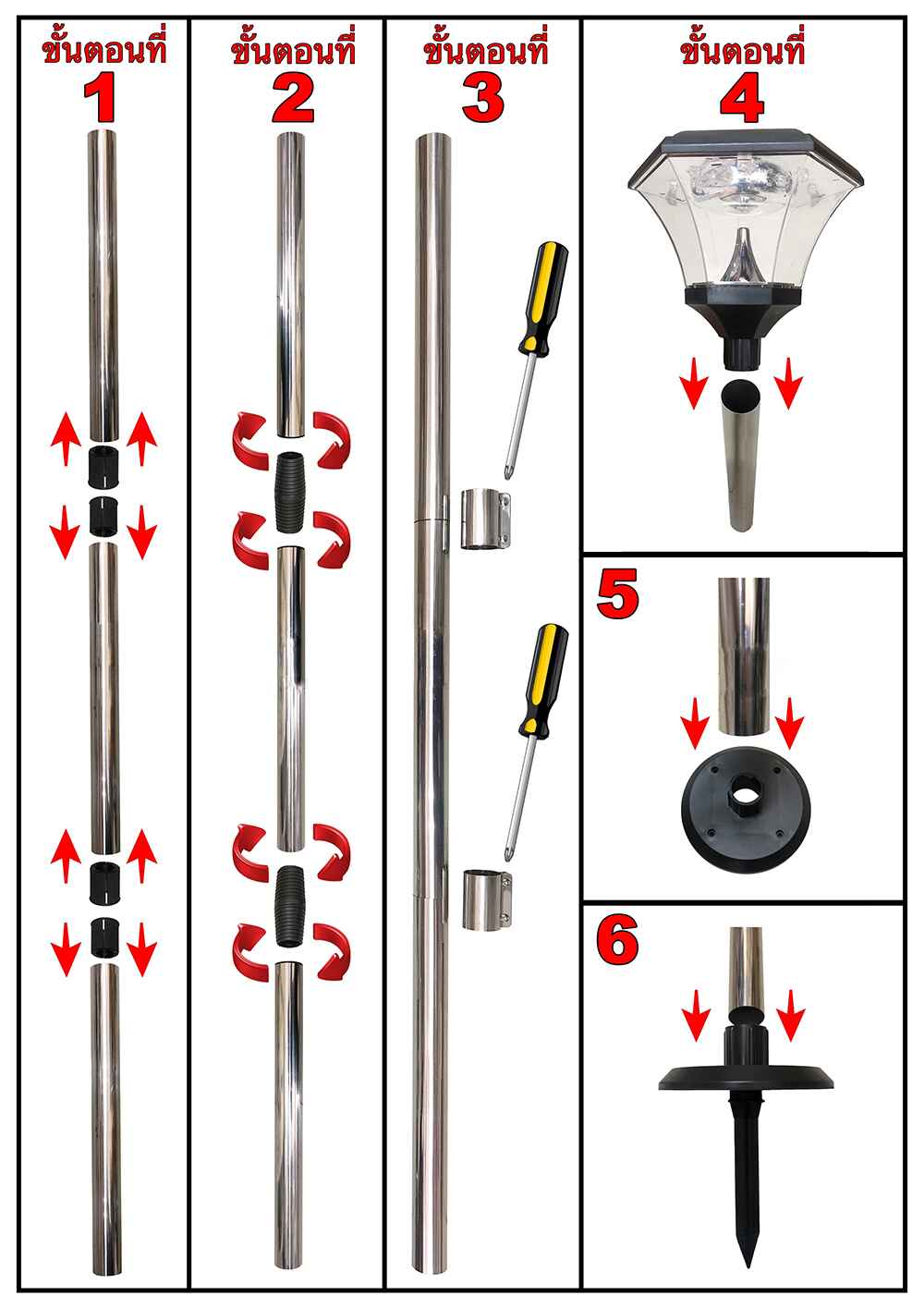 ขั้นตอนที่
1

ขั้นตอนที่
2

ขั้นตอนที่
3

ขั้นตอนที่
4

5

6